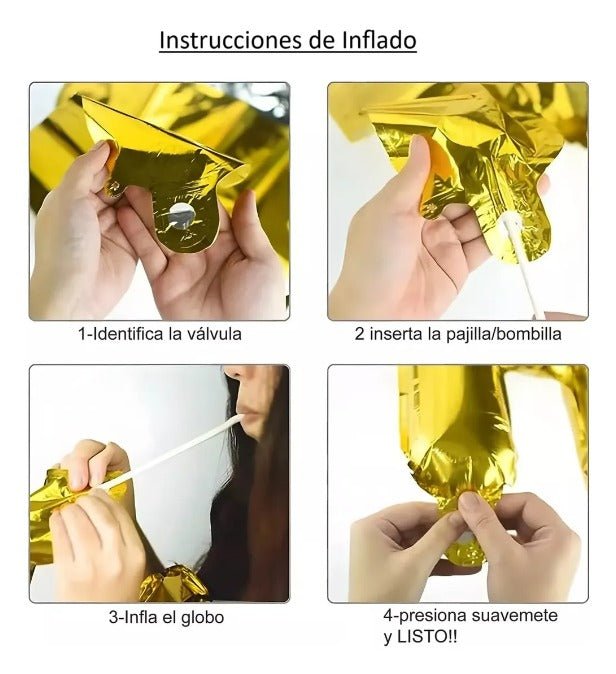 Instrucciones de Inflado

1-Identifica la válvula

2 inserta la pajilla/bombilla

3-Infla el globo

4-presiona suavemete y LISTO!!